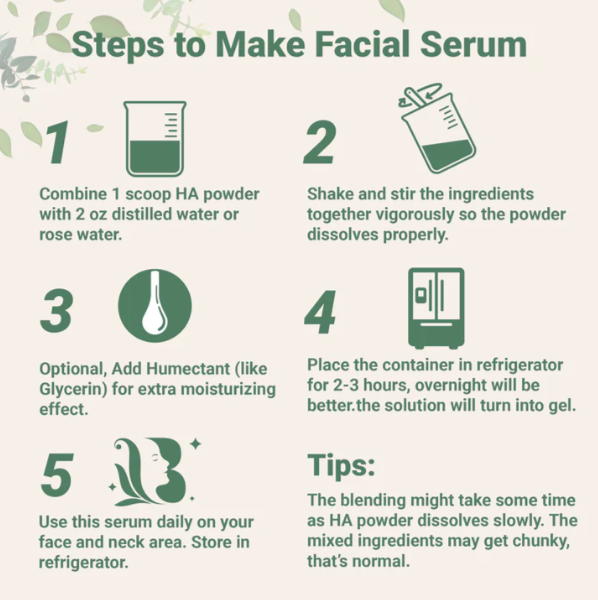 Steps to Make Facial Serum

1

Combine 1 scoop HA powder with 2 oz distilled water or rose water.

2

Shake and stir the ingredients together vigorously so the powder dissolves properly.

3

Optional, Add Humectant (like Glycerin) for extra moisturizing effect.

4

Place the container in refrigerator for 2-3 hours, overnight will be better.the solution will turn into gel.

5

Use this serum daily on your face and neck area. Store in refrigerator.

Tips:

The blending might take some time as HA powder dissolves slowly. The mixed ingredients may get chunky, that's normal.