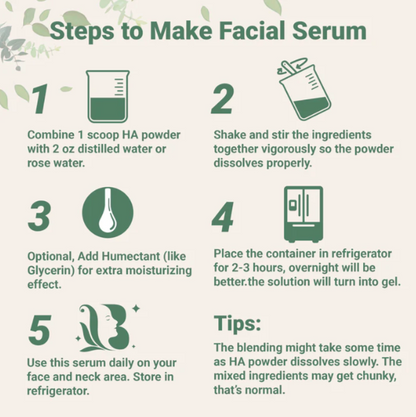 Steps to Make Facial Serum

1

Combine 1 scoop HA powder with 2 oz distilled water or rose water.

2

Shake and stir the ingredients together vigorously so the powder dissolves properly.

3

Optional, Add Humectant (like Glycerin) for extra moisturizing effect.

4

Place the container in refrigerator for 2-3 hours, overnight will be better.the solution will turn into gel.

5

Use this serum daily on your face and neck area. Store in refrigerator.

Tips:

The blending might take some time as HA powder dissolves slowly. The mixed ingredients may get chunky, that's normal.